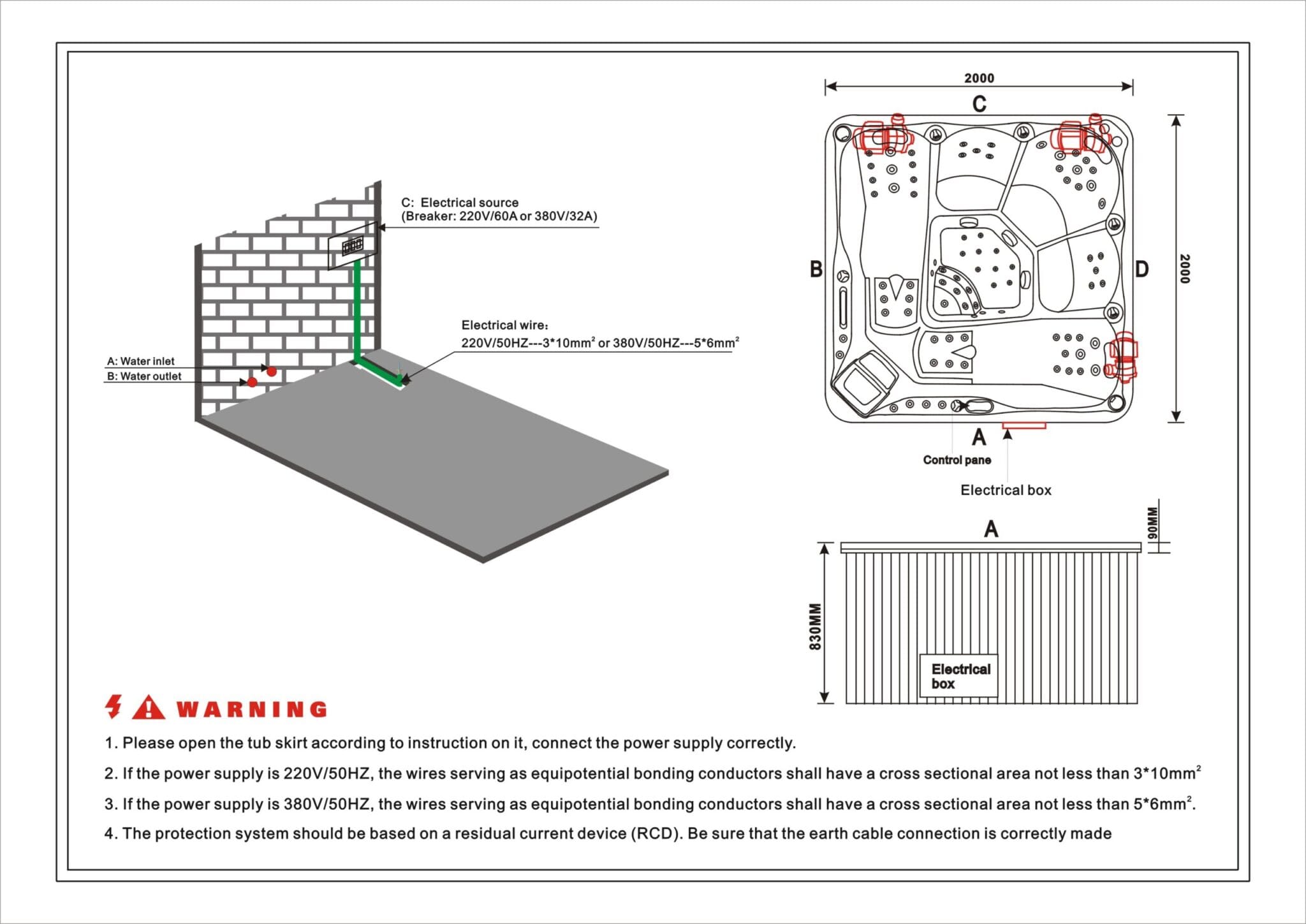 C: Electrical source
(Breaker: 220V/60A or 380V/32A)

Electrical wire:
220V/50HZ---3*10mm$^2$ or 380V/50HZ---5*6mm$^2$

A: Water inlet
B: Water outlet

2000
C
B
D
2000
A
Control pane
Electrical box

A
90MM
830MM
Electrical box

WARNING

1. Please open the tub skirt according to instruction on it, connect the power supply correctly.

2. If the power supply is 220V/50HZ, the wires serving as equipotential bonding conductors shall have a cross sectional area not less than 3*10mm$^2$

3. If the power supply is 380V/50HZ, the wires serving as equipotential bonding conductors shall have a cross sectional area not less than 5*6mm$^2$.

4. The protection system should be based on a residual current device (RCD). Be sure that the earth cable connection is correctly made